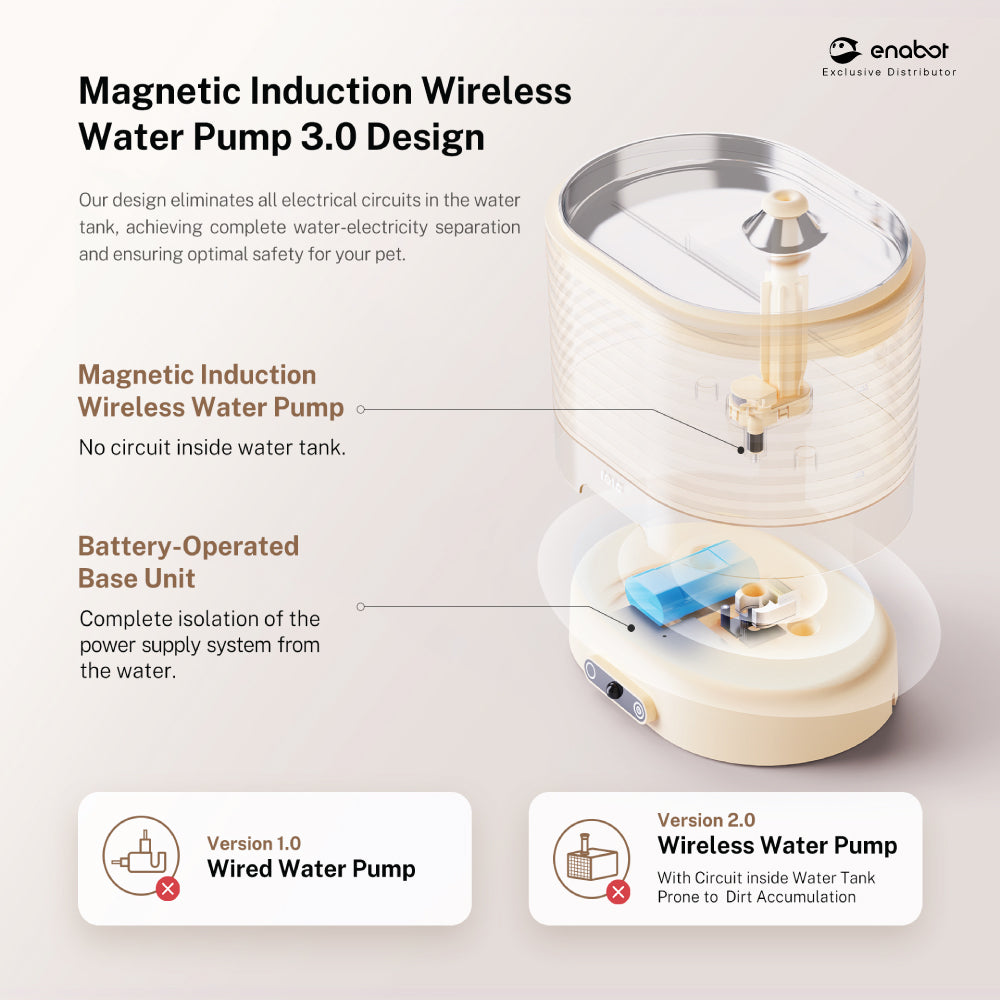 enabot
Exclusive Distributor

Magnetic Induction Wireless Water Pump 3.0 Design

Our design eliminates all electrical circuits in the water tank, achieving complete water-electricity separation and ensuring optimal safety for your pet.

Magnetic Induction Wireless Water Pump

No circuit inside water tank.

Battery-Operated Base Unit

Complete isolation of the power supply system from the water.

Version 1.0
Wired Water Pump

Version 2.0
Wireless Water Pump
With Circuit inside Water Tank
Prone to Dirt Accumulation