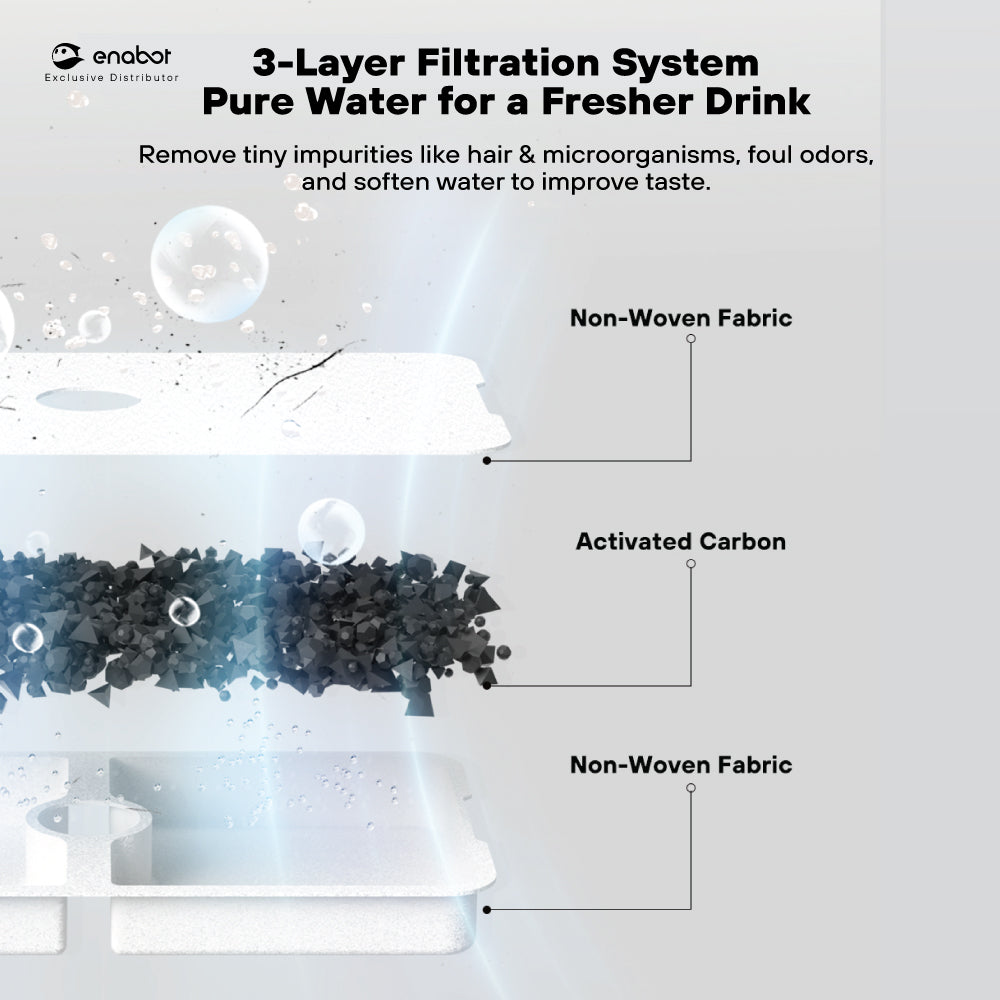 enabot
Exclusive Distributor

3-Layer Filtration System
Pure Water for a Fresher Drink

Remove tiny impurities like hair & microorganisms, foul odors, and soften water to improve taste.

Non-Woven Fabric

Activated Carbon

Non-Woven Fabric